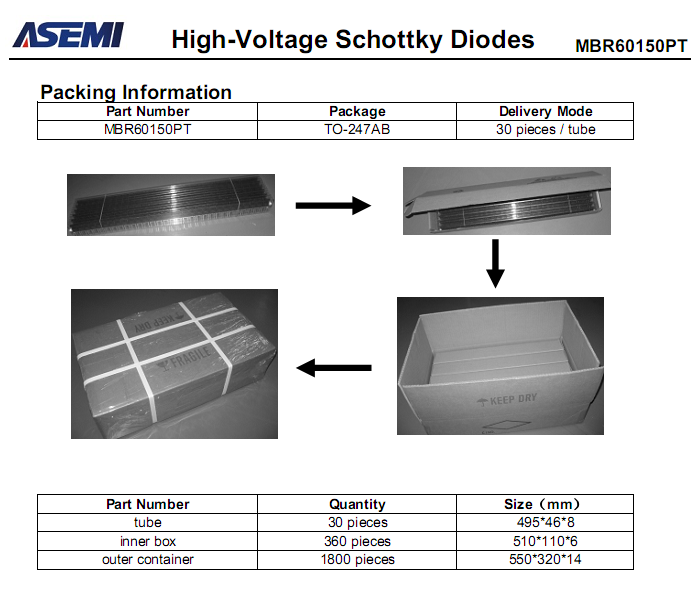 ASEMI High-Voltage Schottky Diodes MBR60150PT

Packing Information

| Part Number | Package | Delivery Mode |
|---|---|---|
| MBR60150PT | TO-247AB | 30 pieces / tube |

KEEP DRY

FRAGILE

KEEP DRY

| Part Number | Quantity | Size（mm） |
|---|---|---|
| tube | 30 pieces | 495*46*8 |
| inner box | 360 pieces | 510*110*6 |
| outer container | 1800 pieces | 550*320*14 |